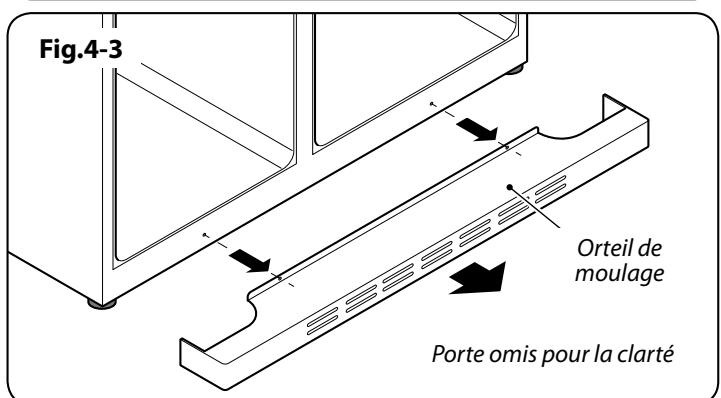 Fig.4-3

Orteil de moulage

Porte omis pour la clarté