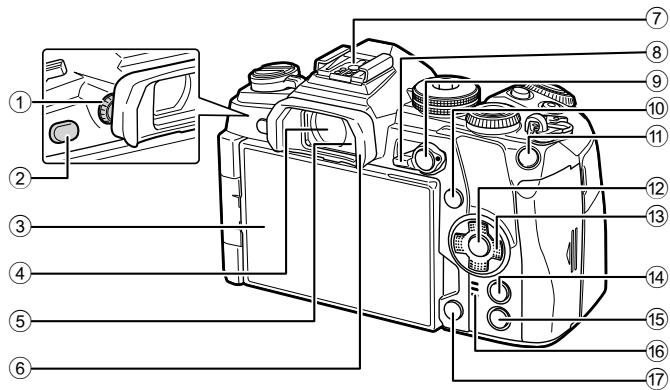 1
2
3
4
5
6
7
8
9
10
11
12
13
14
15
16
17