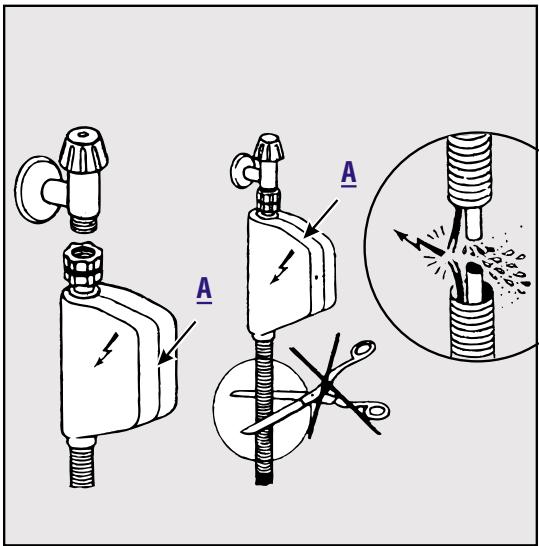 A

A