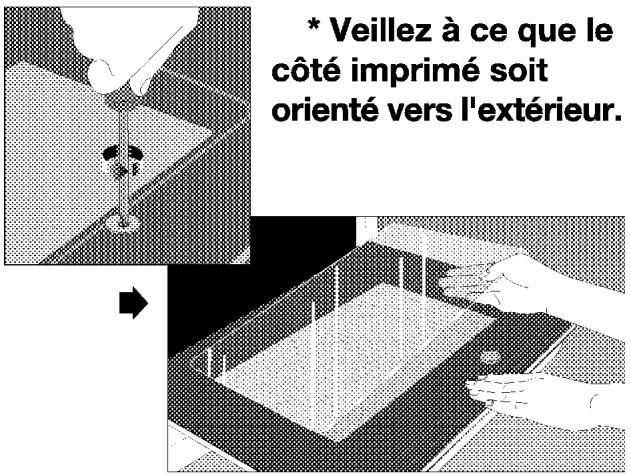 * Veillez à ce que le côté imprimé soit orienté vers l'extérieur.