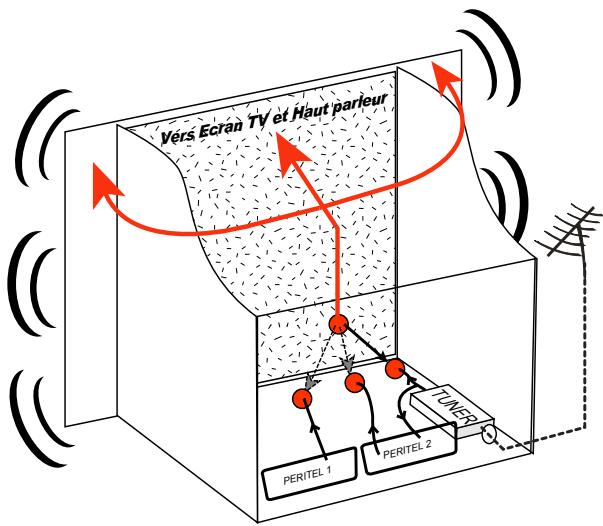 Vers Ecran TV et Haut parleur

TUNER

PERITEL 1

PERITEL 2