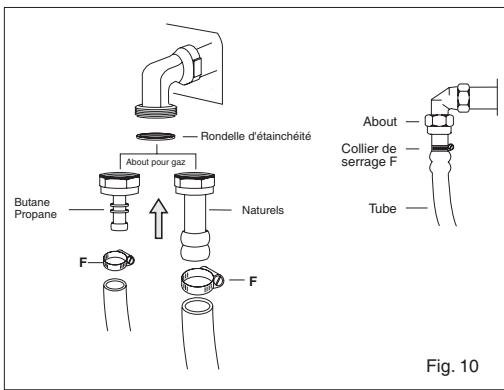 Rondelle d'étainchéité
About pour gaz
Butane
Propane
Naturels
F
F
About
Collier de
serrage F
Tube
Fig. 10