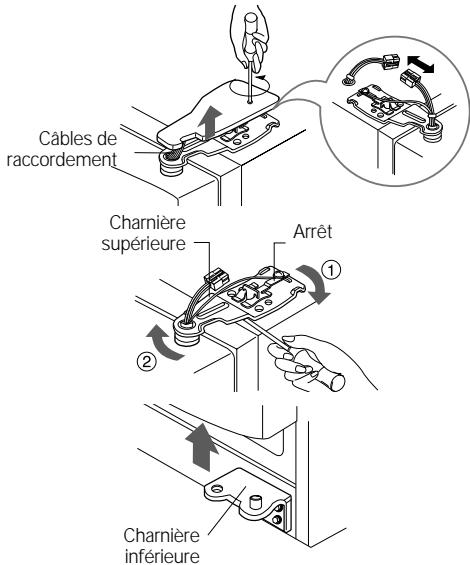 Câbles de raccordement

Charnière supérieure

Arrêt

①

②

Charnière inférieure