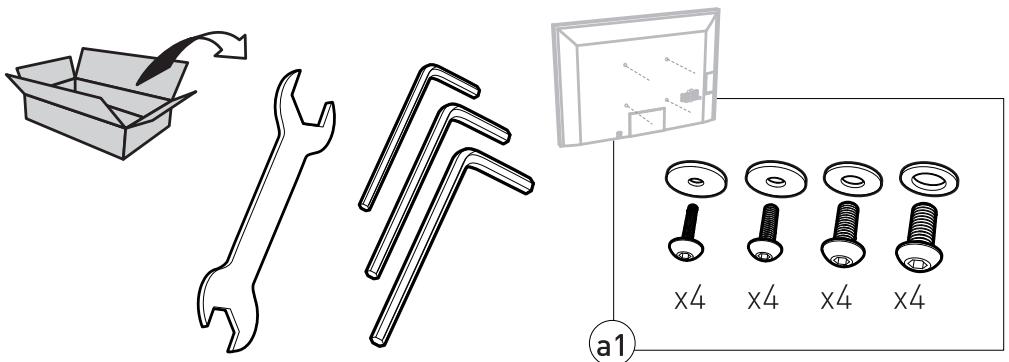 x4 x4 x4 x4

a1