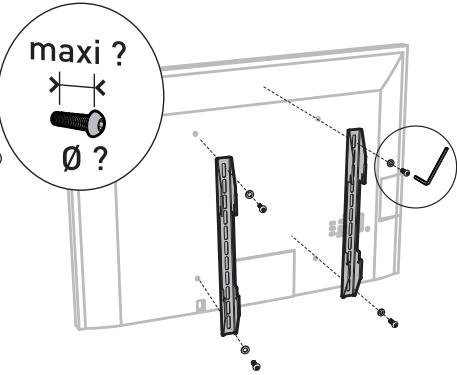 maxi ?

Ø ?