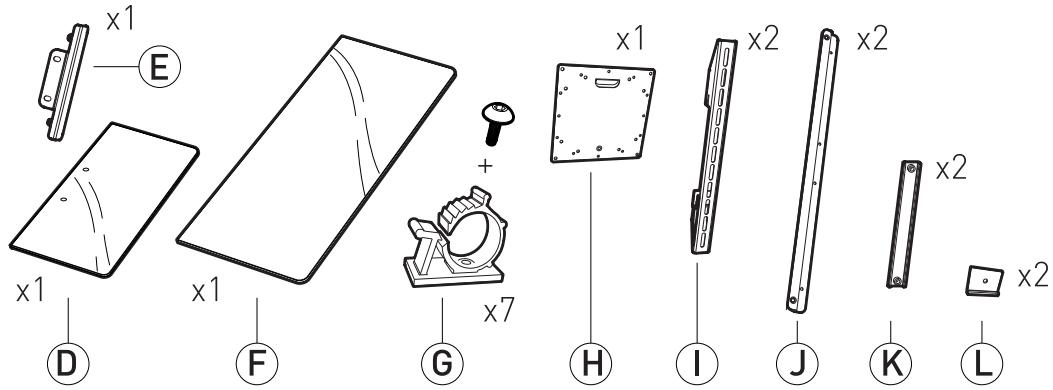 x1
E
x1
D
x1
F
+
x7
G
x1
H
x2
I
x2
J
x2
K
x2
L