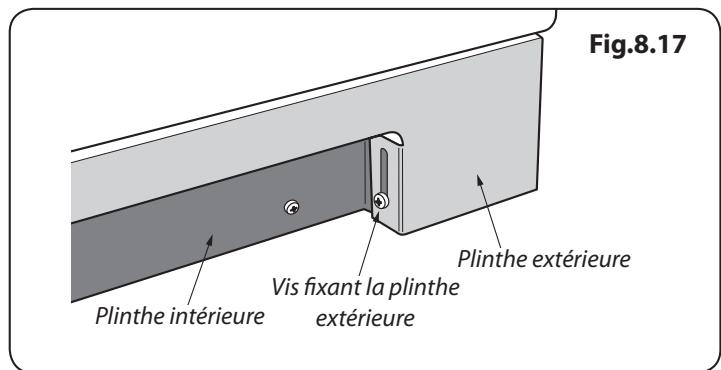 Fig.8.17

Plinthe extérieure

Vis fixant la plinthe extérieure

Plinthe intérieure