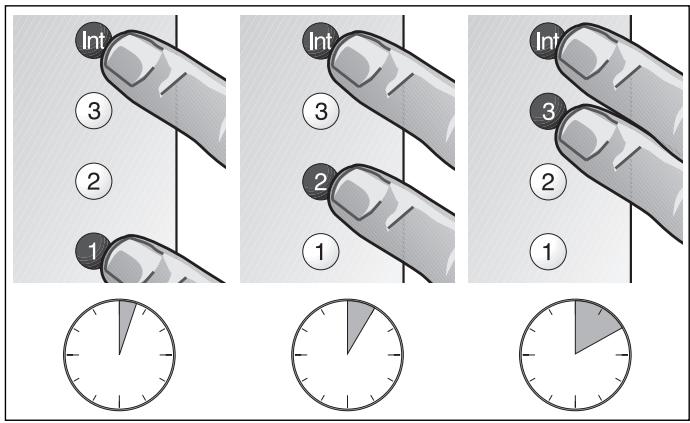 Int
3
2
1

Int
3
2
1

Int
3
2
1