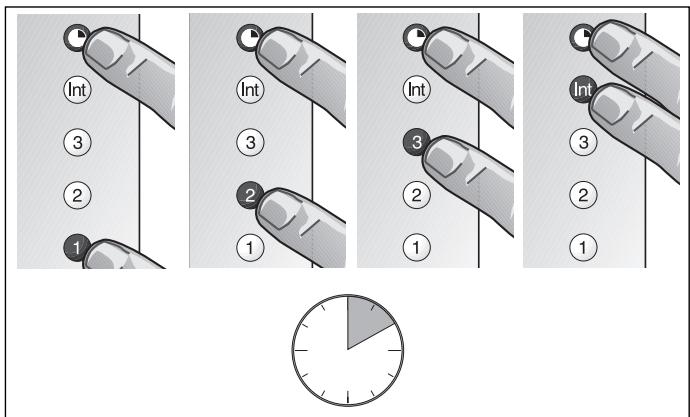 Int
3
2
1

Int
3
2
1

Int
3
2
1

Int
3
2
1