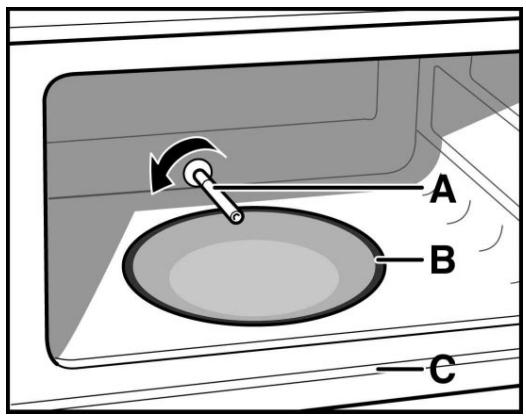 A
B
C