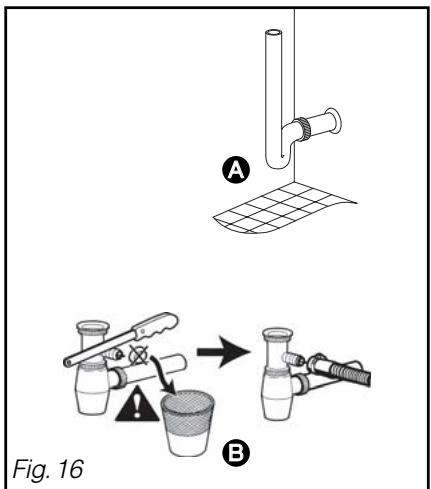 A

B

Fig. 16