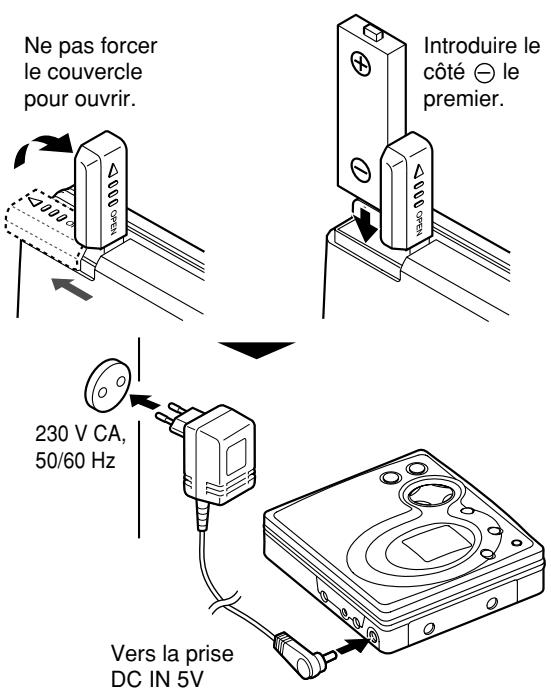 Ne pas forcer le couvercle pour ouvrir.

OPEN

Introduire le côté $\ominus$ le premier.

$\oplus$

$\ominus$

OPEN

230 V CA, 50/60 Hz

Vers la prise DC IN 5V