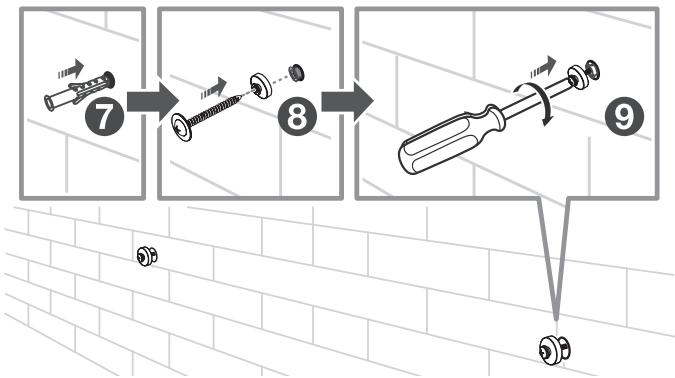 7

8

9