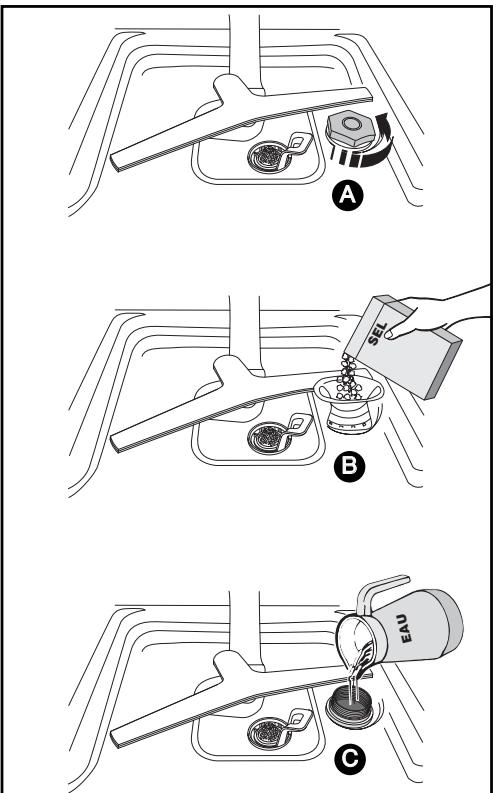 A

SEL

B

EAU

C