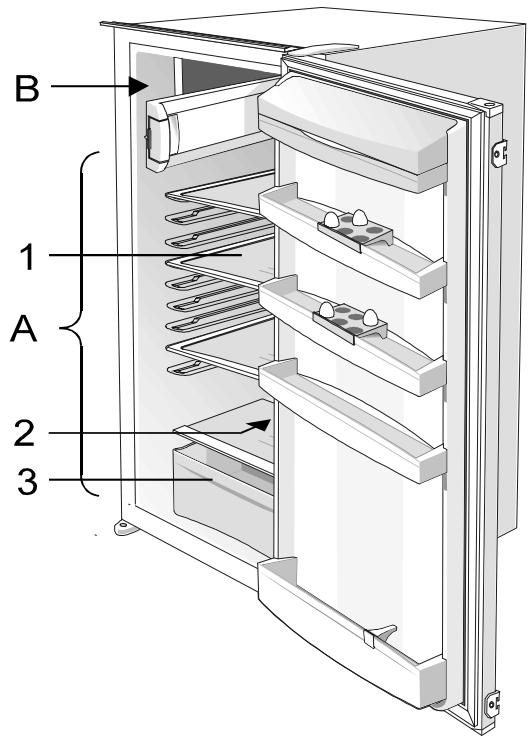 B
1
A
2
3