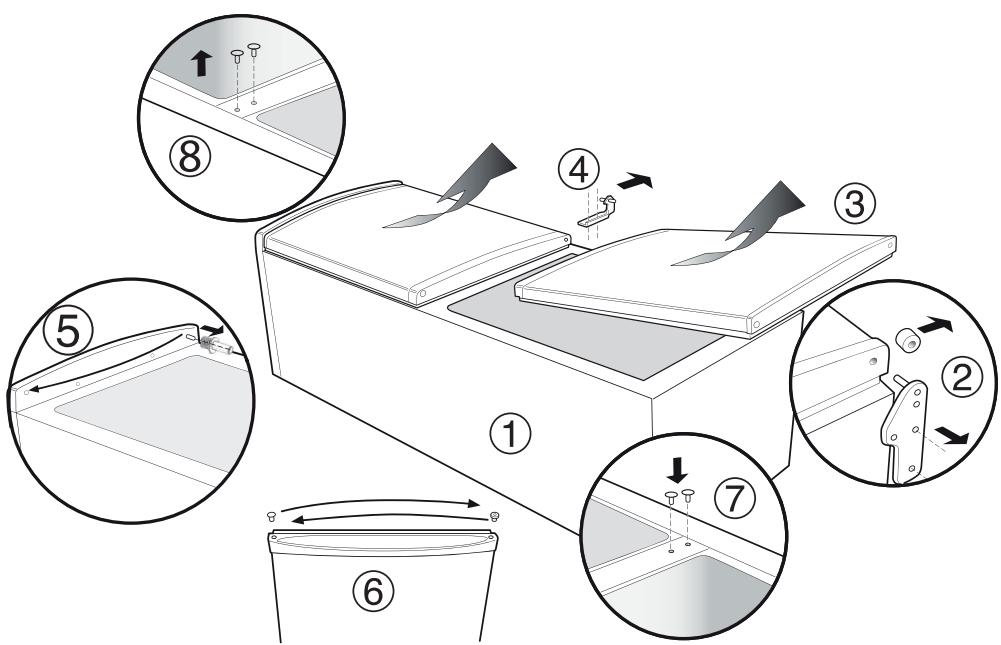 ⑧
④
③
⑤
②
①
⑦
⑥