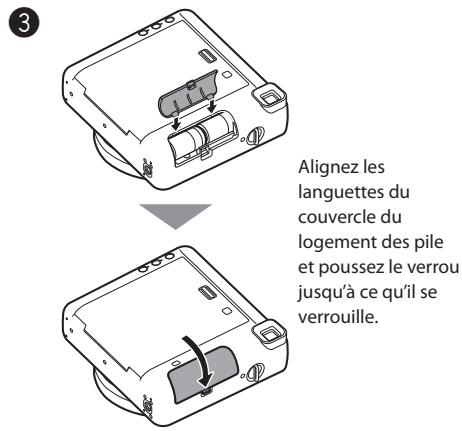 3

Alignez les languettes du couvercle du logement des pile et poussez le verrou jusqu'à ce qu'il se verrouille.