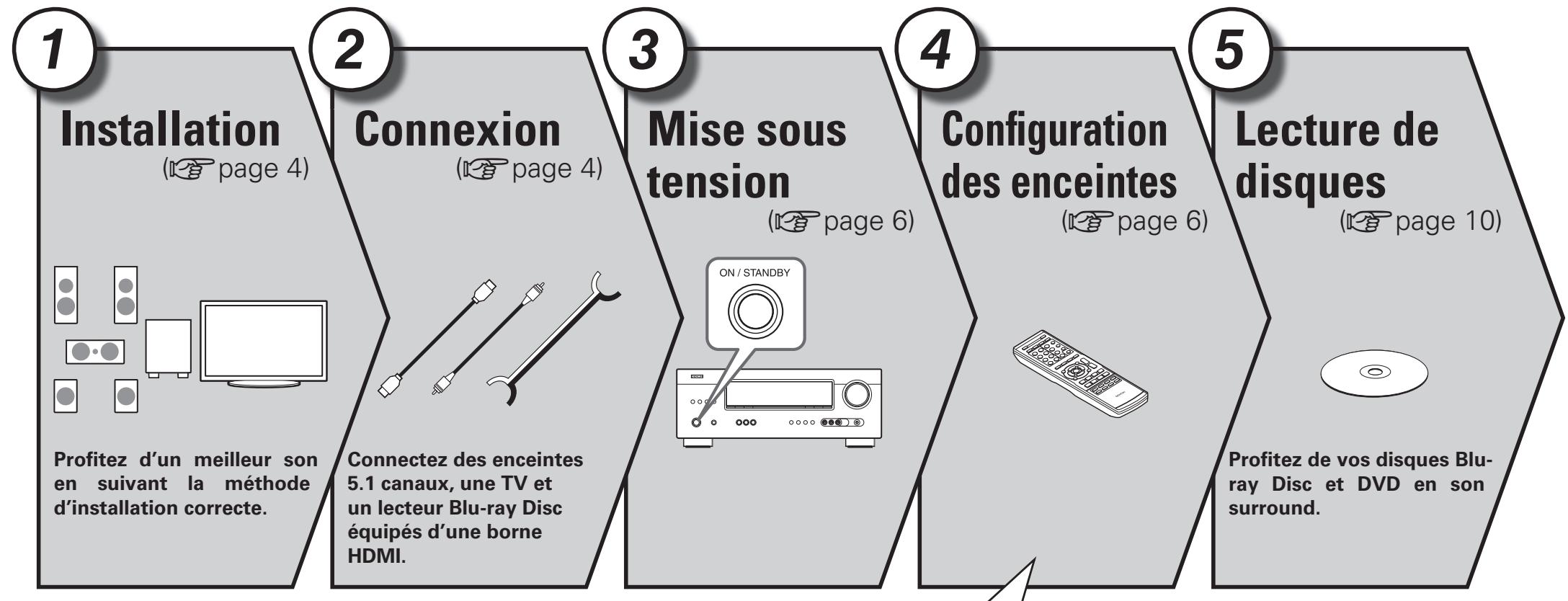 1
Installation
(☞ page 4)

Profitez d'un meilleur son en suivant la méthode d'installation correcte.

2
Connexion
(☞ page 4)

Connectez des enceintes 5.1 canaux, une TV et un lecteur Blu-ray Disc équipés d'une borne HDMI.

3
Mise sous tension
(☞ page 6)

ON / STANDBY

4
Configuration des enceintes
(☞ page 6)

5
Lecture de disques
(☞ page 10)

Profitez de vos disques Blu-ray Disc et DVD en son surround.