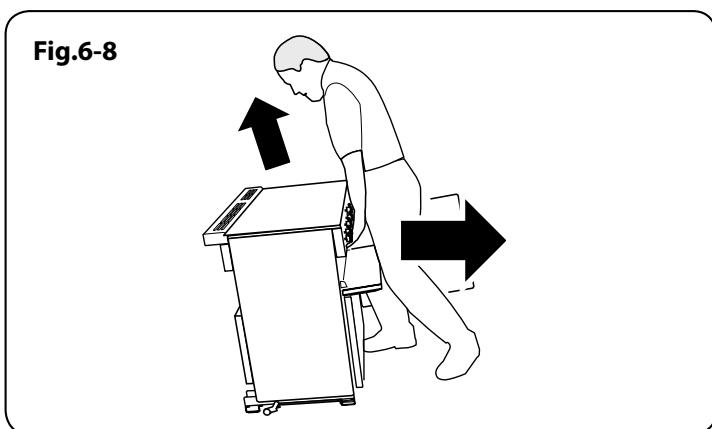 Fig.6-8