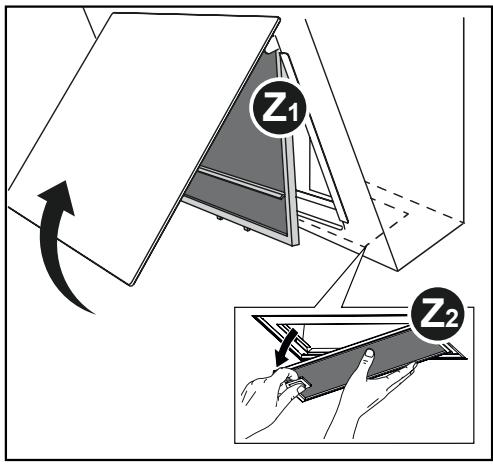 $Z_1$

$Z_2$