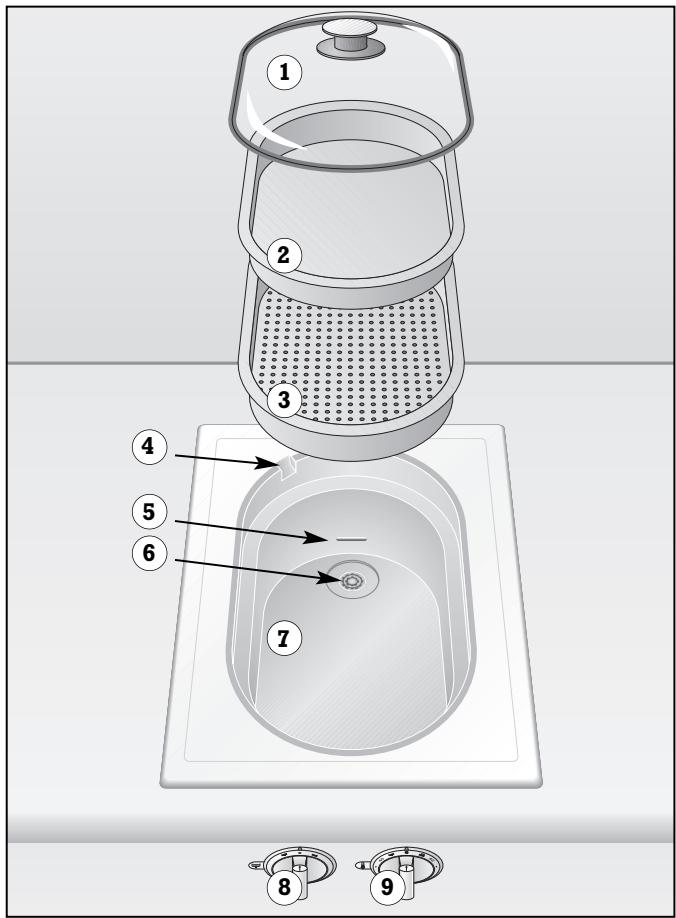 1
2
3
4
5
6
7
8
9