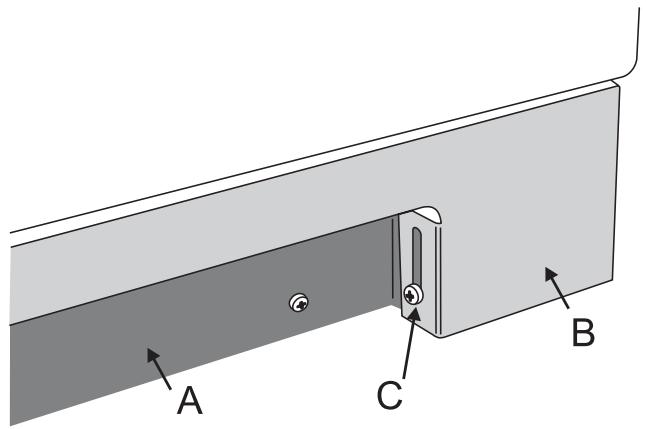 A
C
B