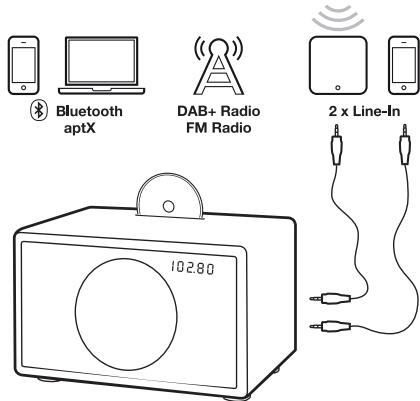 Bluetooth aptX

DAB+ Radio
FM Radio

2 x Line-In

102.80