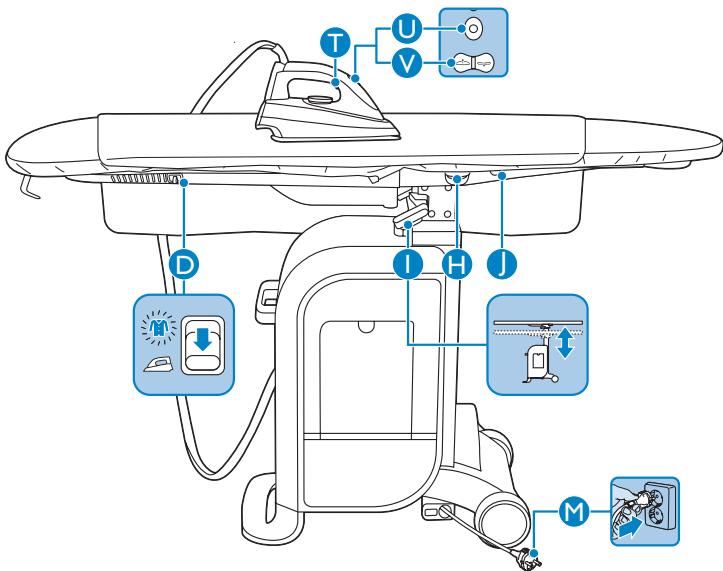 T
U
V
D
I
H
J
M