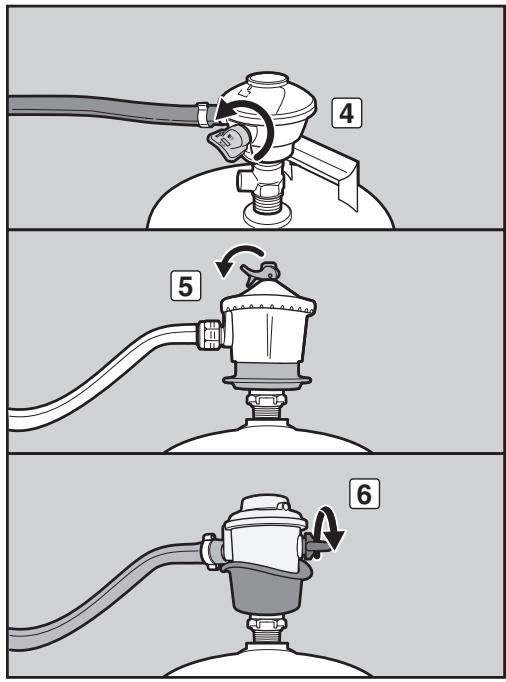 4

5

6