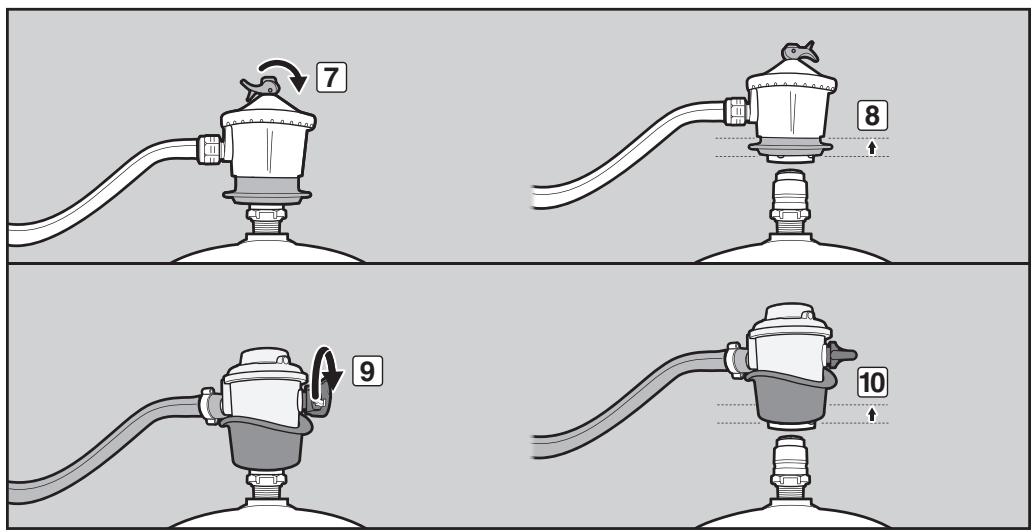 7

8

9

10