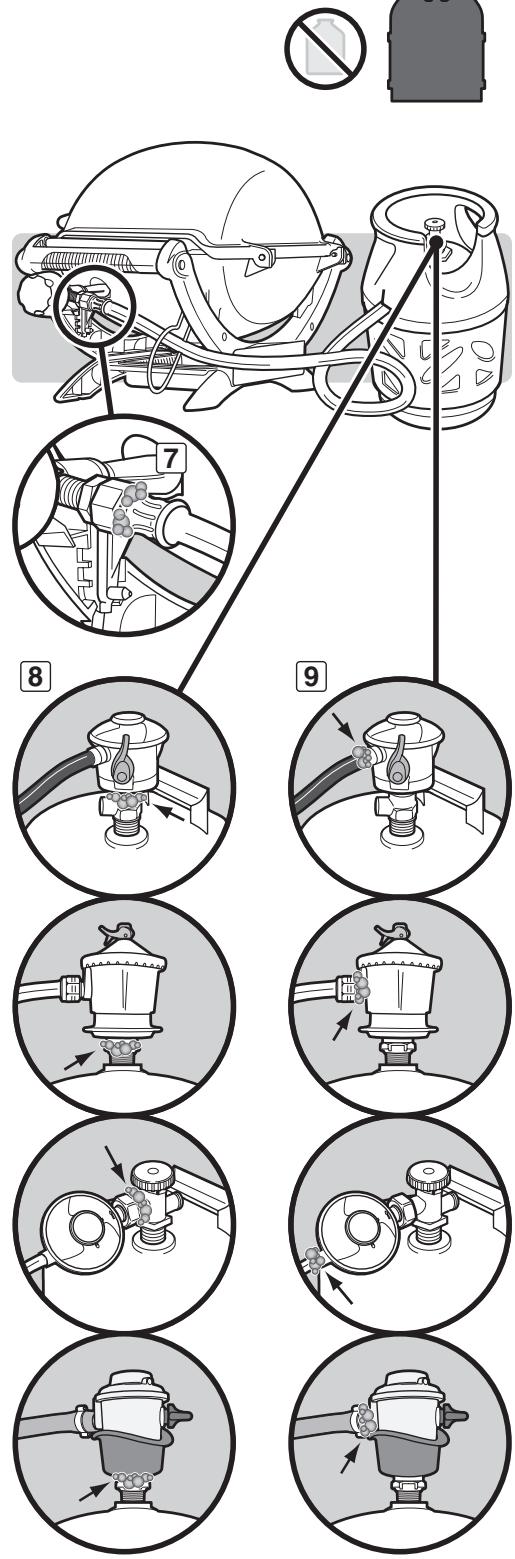 7

8

9