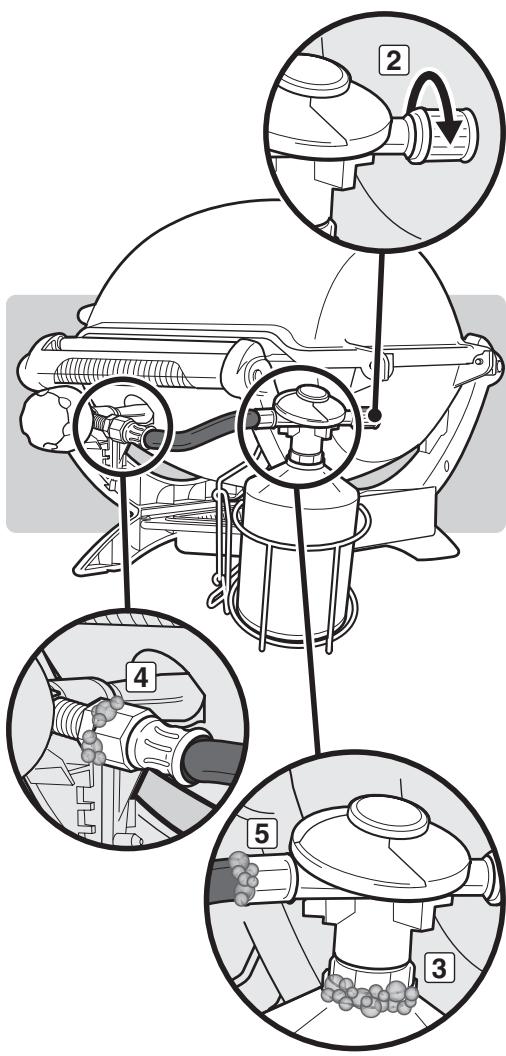 2
4
5
3