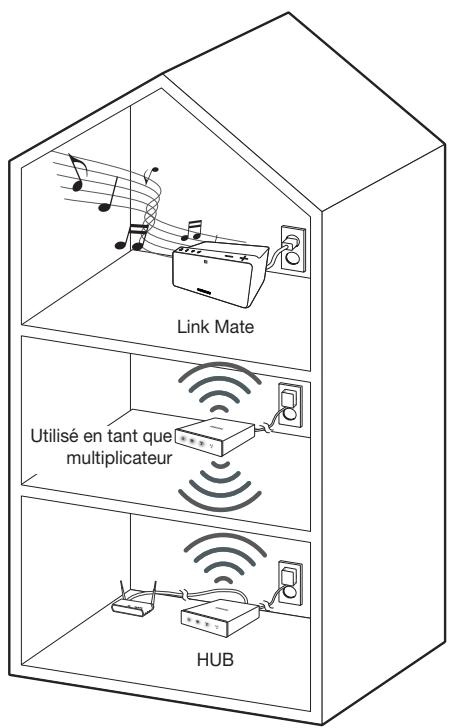 Link Mate

Utilisé en tant que multiplicateur

HUB