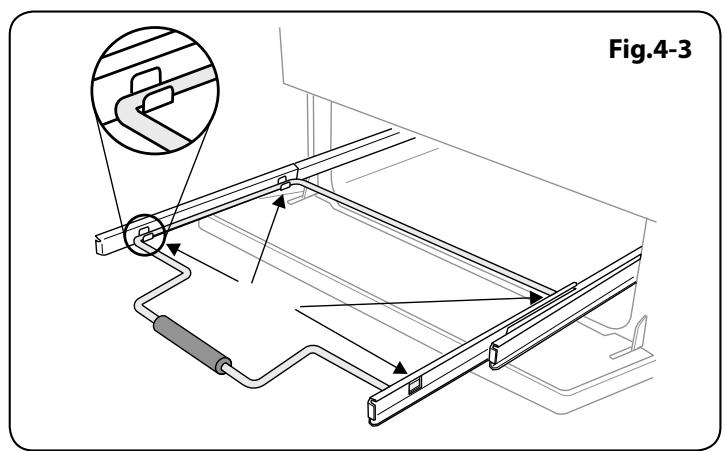 Fig.4-3