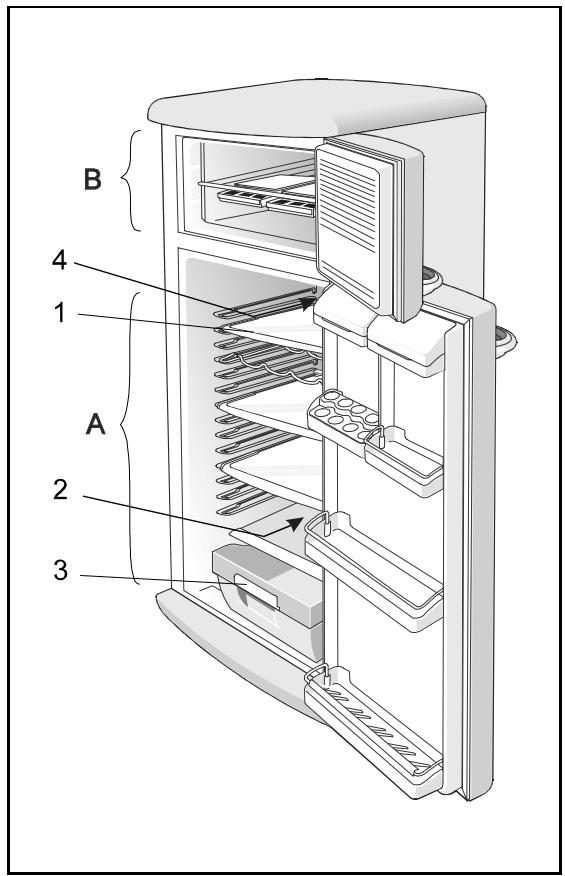 B
4
1
A
2
3