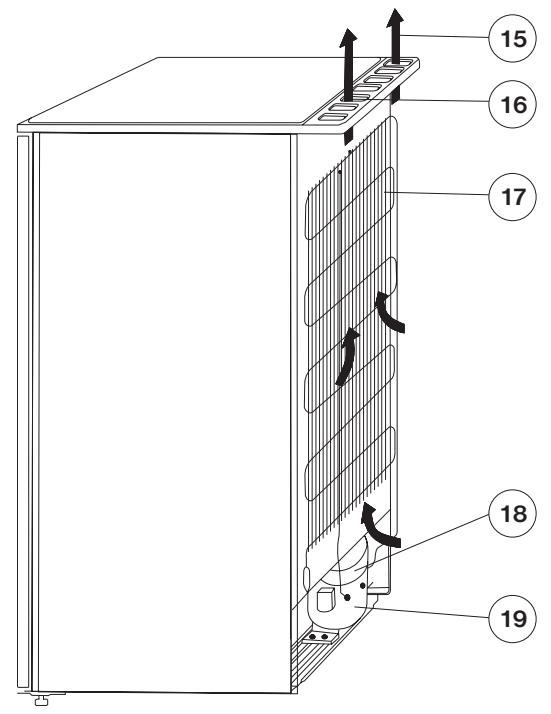 15
16
17
18
19