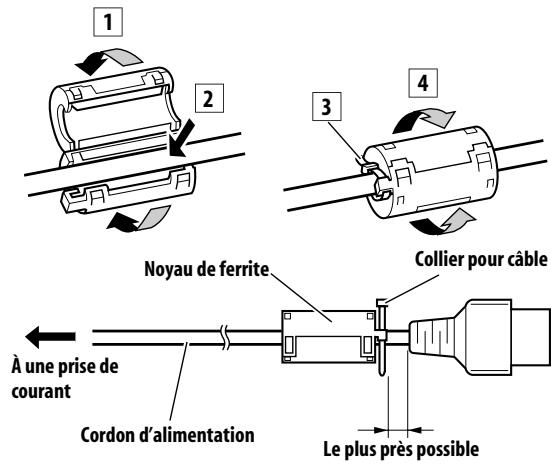 1

2

3

4

Noyau de ferrite

Collier pour câble

À une prise de courant

Cordon d'alimentation

Le plus près possible