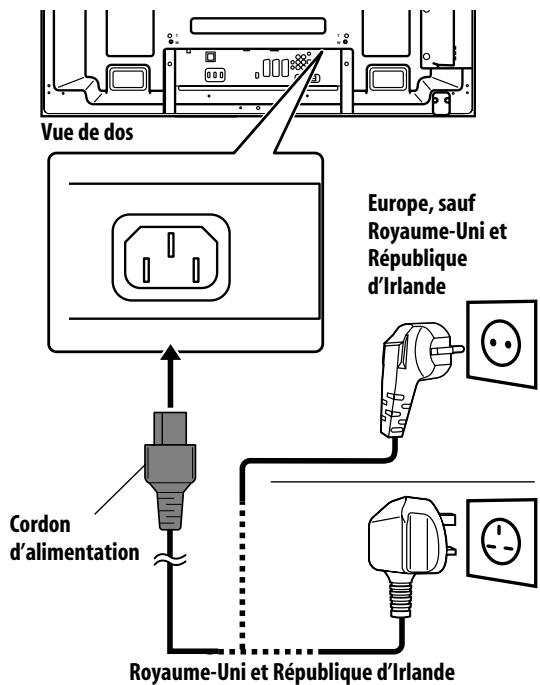 Vue de dos

Europe, sauf Royaume-Uni et République d'Irlande

Cordon d'alimentation

Royaume-Uni et République d'Irlande