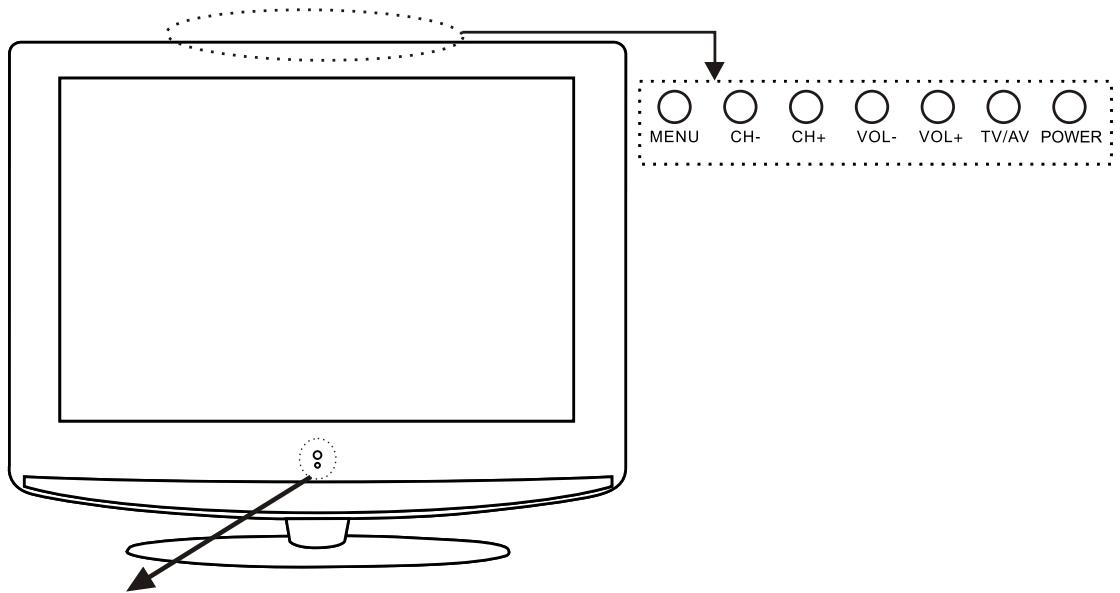 MENU CH- CH+ VOL- VOL+ TV/AV POWER