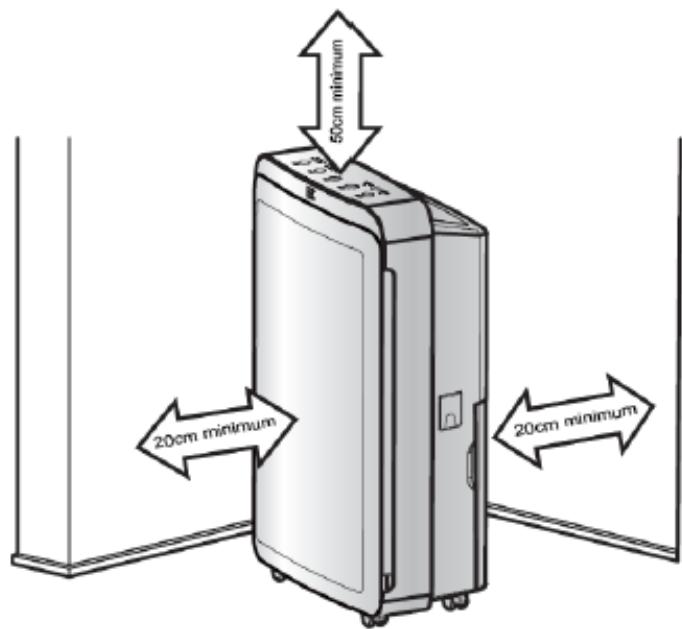 50cm minimum

20cm minimum

20cm minimum