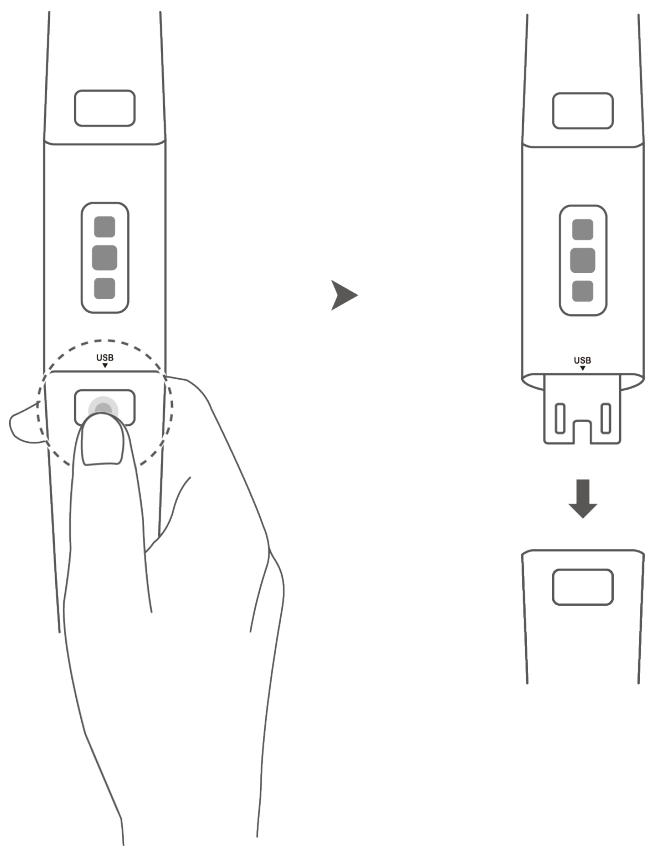 USB

USB