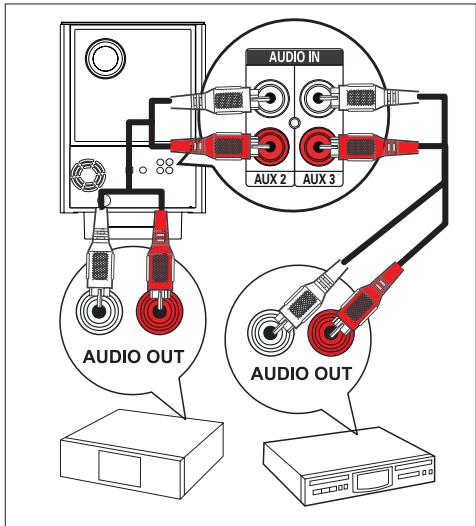 AUDIO IN

AUX 2

AUX 3

AUDIO OUT

AUDIO OUT