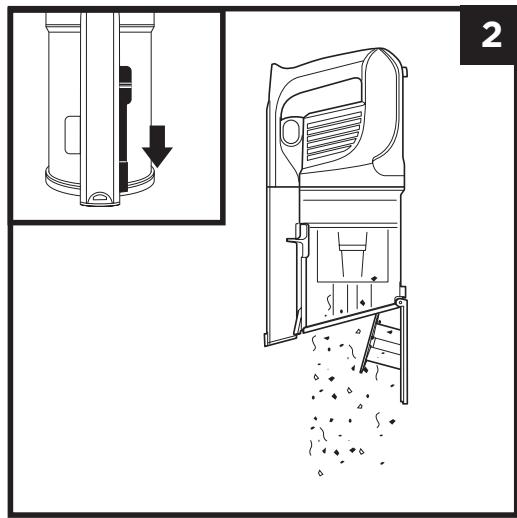 2