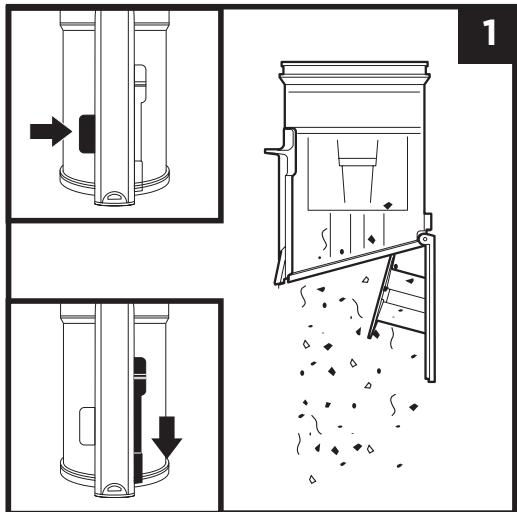 1