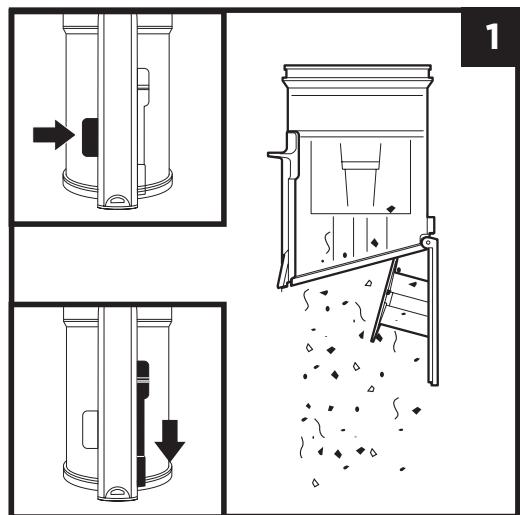 1