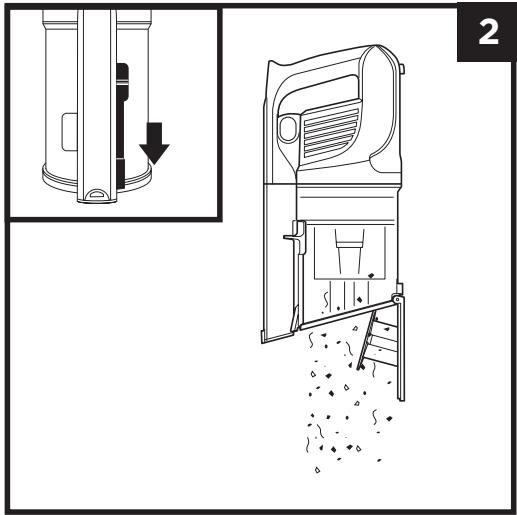 2