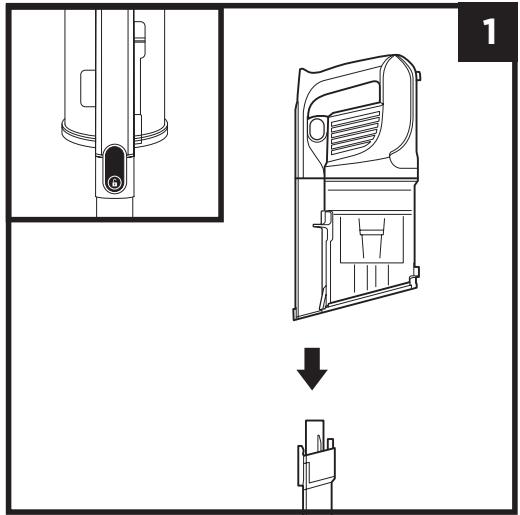 1