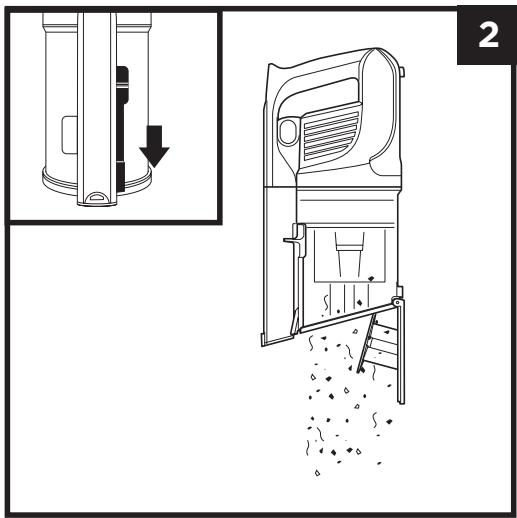 2