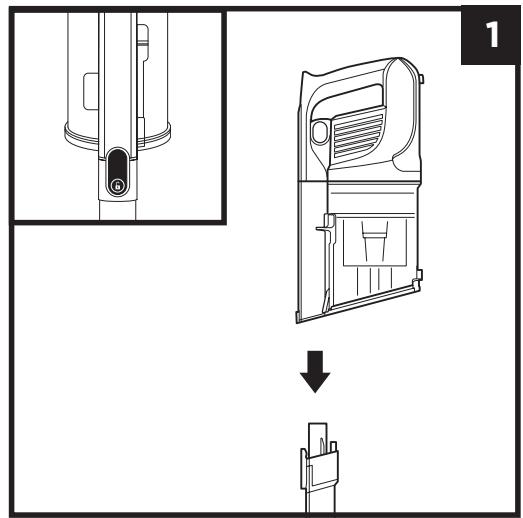 1