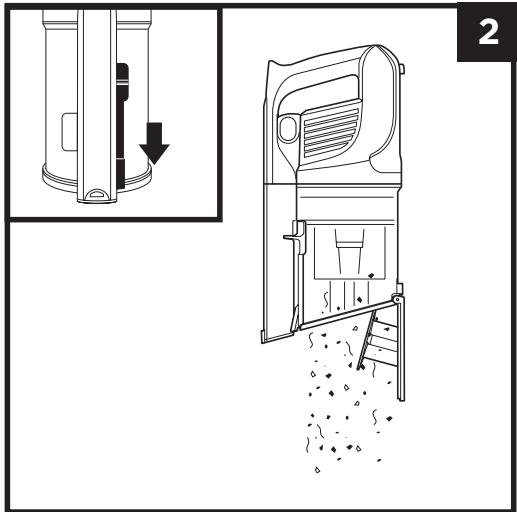 2